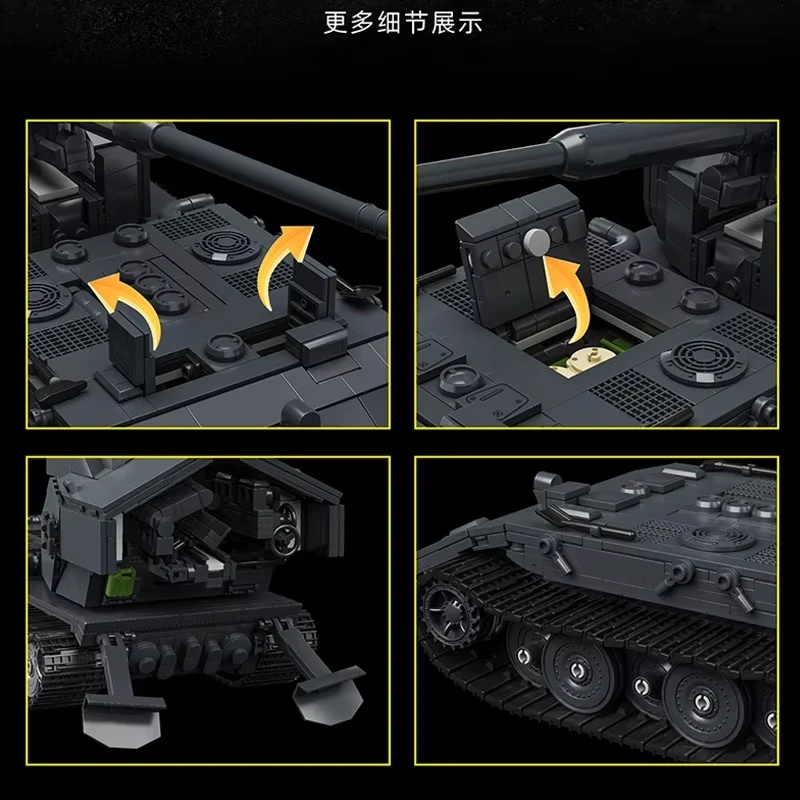 更多细节展示